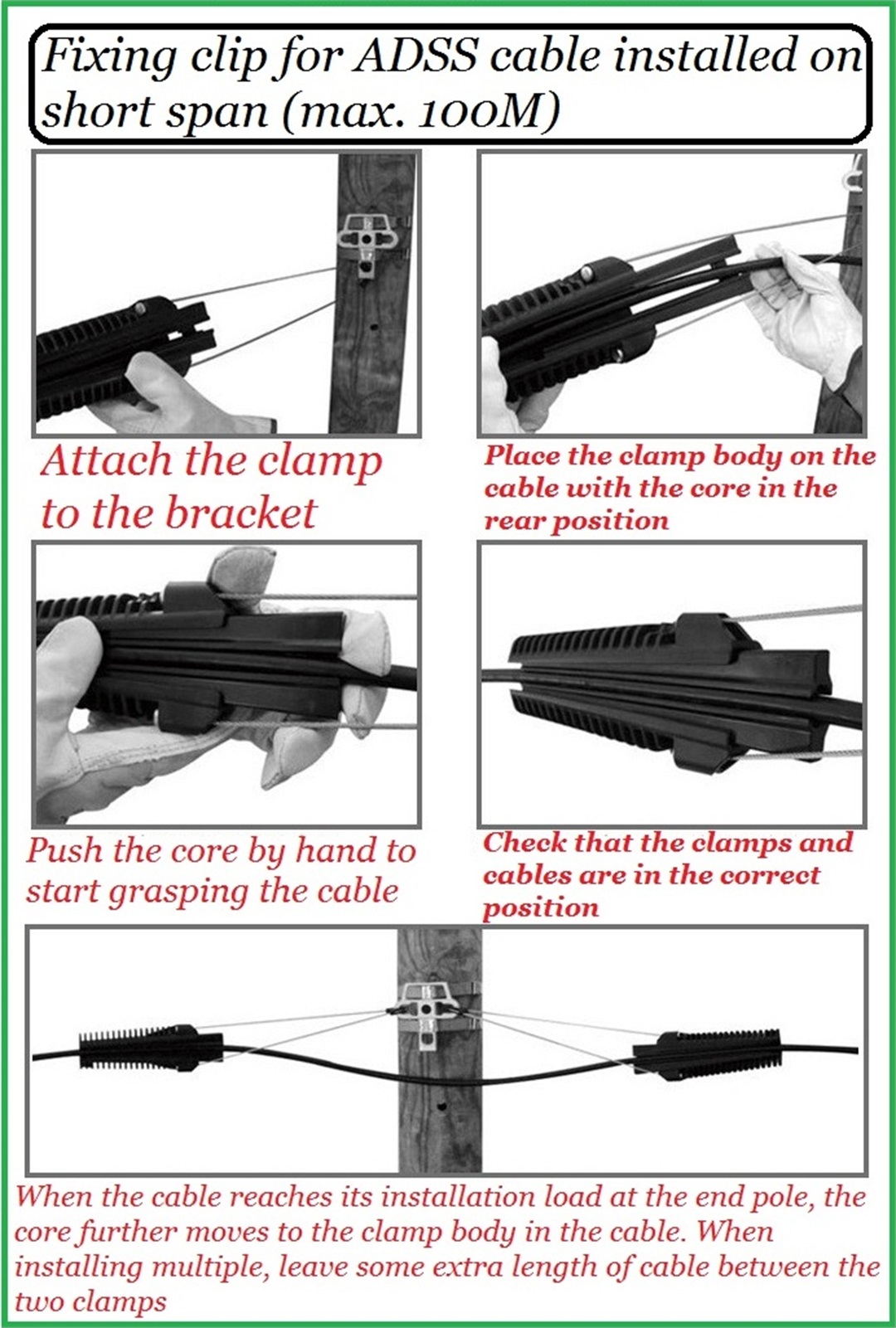 Fixing clip for ADSS cable installed on short span (max. 100M)

Attach the clamp to the bracket

Place the clamp body on the cable with the core in the rear position

Push the core by hand to start grasping the cable

Check that the clamps and cables are in the correct position

When the cable reaches its installation load at the end pole, the core further moves to the clamp body in the cable. When installing multiple, leave some extra length of cable between the two clamps