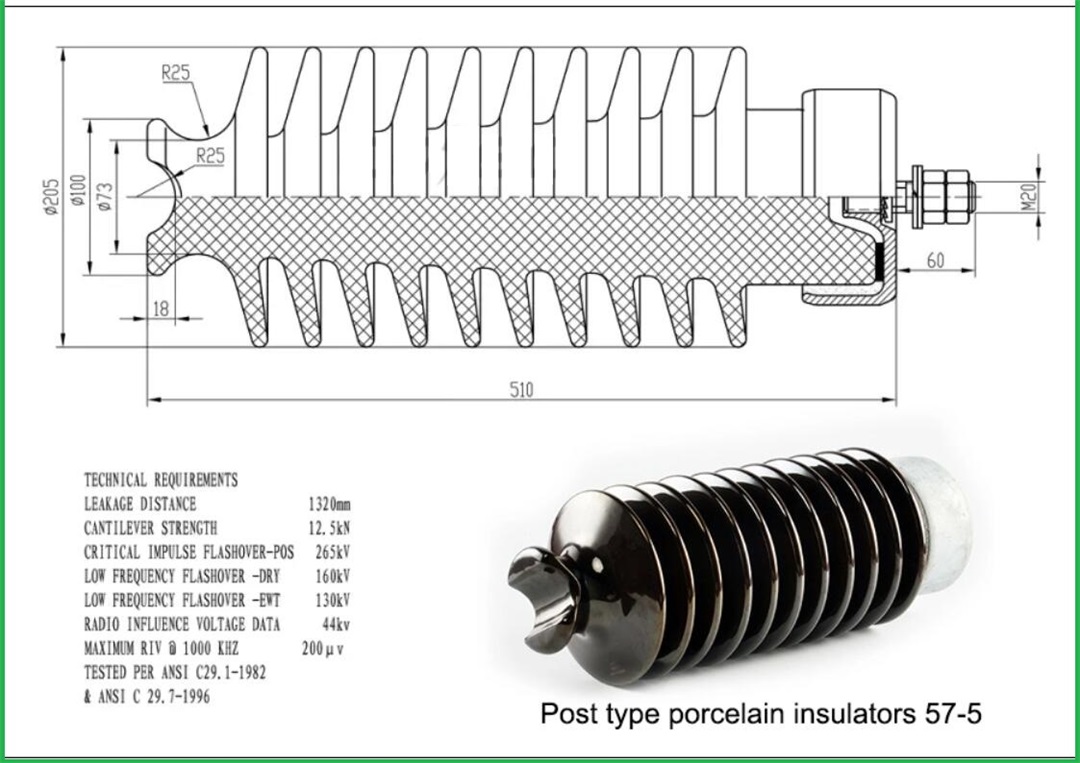 R25

R25

ø205

ø100

ø73

18

M20

60

510

TECHNICAL REQUIREMENTS

| | |
|---|---|
| LEAKAGE DISTANCE | 1320mm |
| CANTILEVER STRENGTH | 12.5kN |
| CRITICAL IMPULSE FLASHOVER-POS | 265kV |
| LOW FREQUENCY FLASHOVER -DRY | 160kV |
| LOW FREQUENCY FLASHOVER -EWT | 130kV |
| RADIO INFLUENCE VOLTAGE DATA | 44kv |
| MAXIMUM RIV @ 1000 KHZ | 200μv |

TESTED PER ANSI C29.1-1982
& ANSI C 29.7-1996

Post type porcelain insulators 57-5