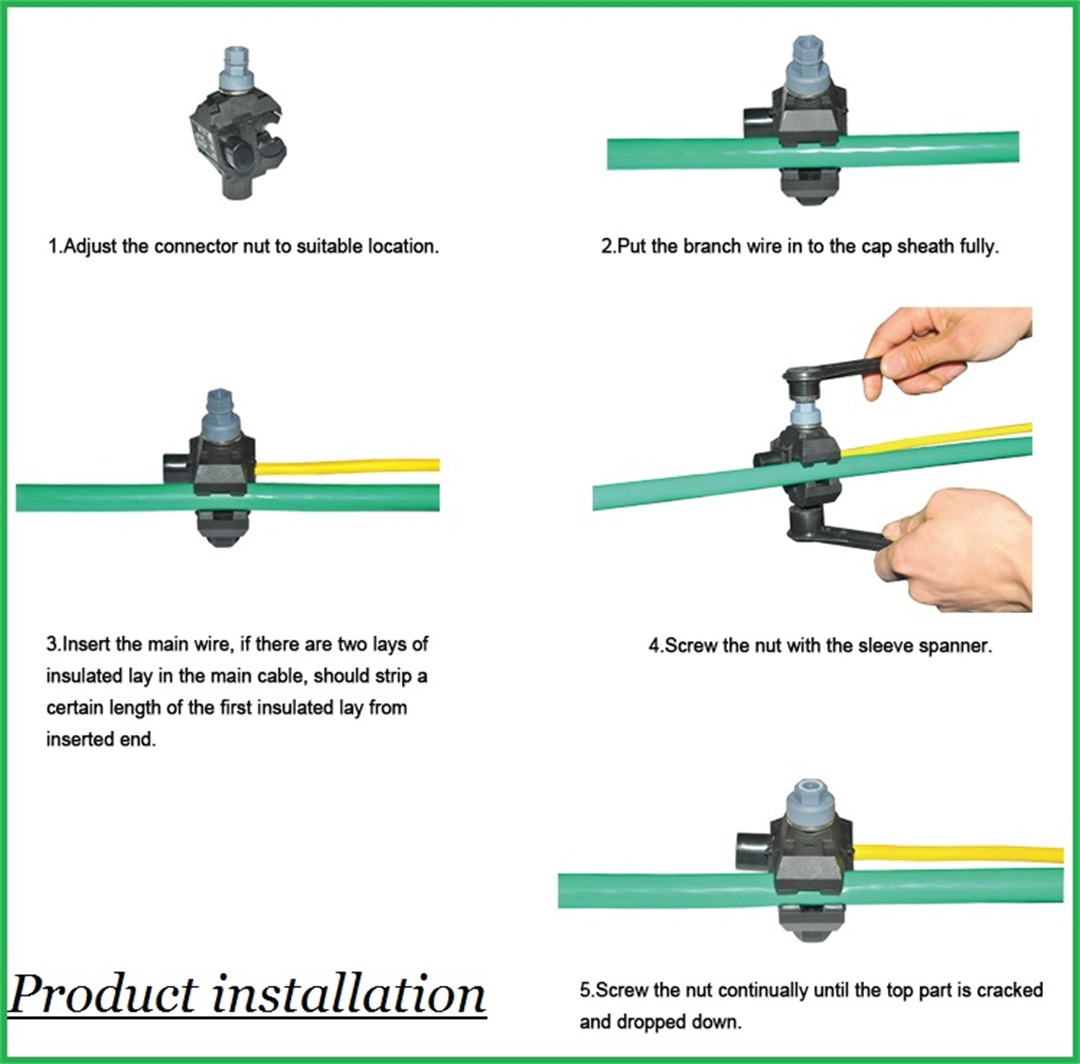 1.Adjust the connector nut to suitable location.

2.Put the branch wire in to the cap sheath fully.

3.Insert the main wire, if there are two lays of insulated lay in the main cable, should strip a certain length of the first insulated lay from inserted end.

4.Screw the nut with the sleeve spanner.

Product installation

5.Screw the nut continually until the top part is cracked and dropped down.